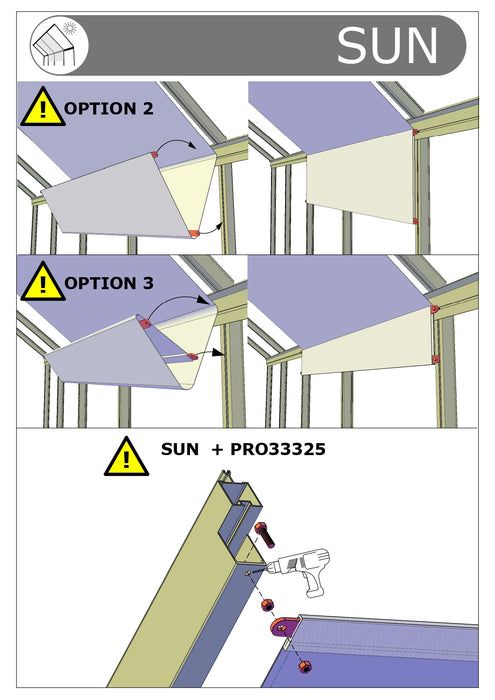 SUN

OPTION 2

OPTION 3

SUN + PRO33325