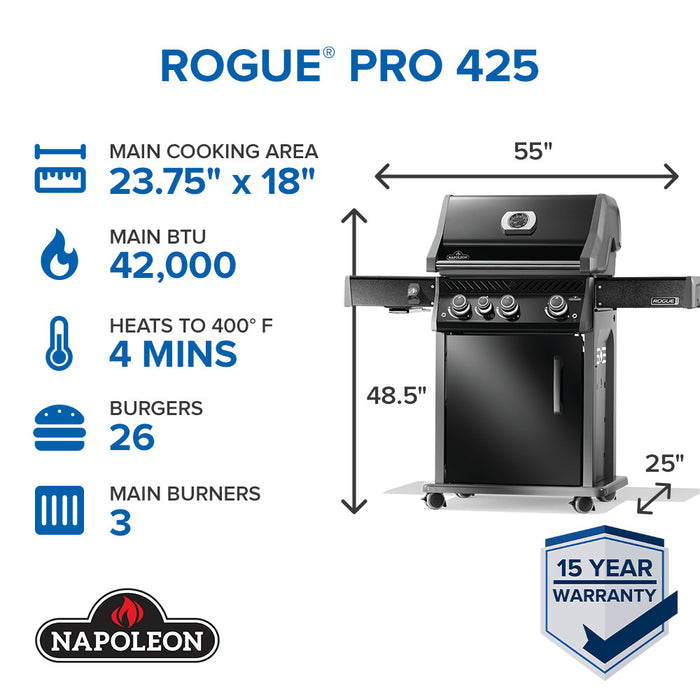 ROGUE® PRO 425

MAIN COOKING AREA
23.75" x 18"

MAIN BTU
42,000

HEATS TO 400° F
4 MINS

BURGERS
26

MAIN BURNERS
3

55"

48.5"

25"

NAPOLEON

ROGUE

15 YEAR
WARRANTY

NAPOLEON