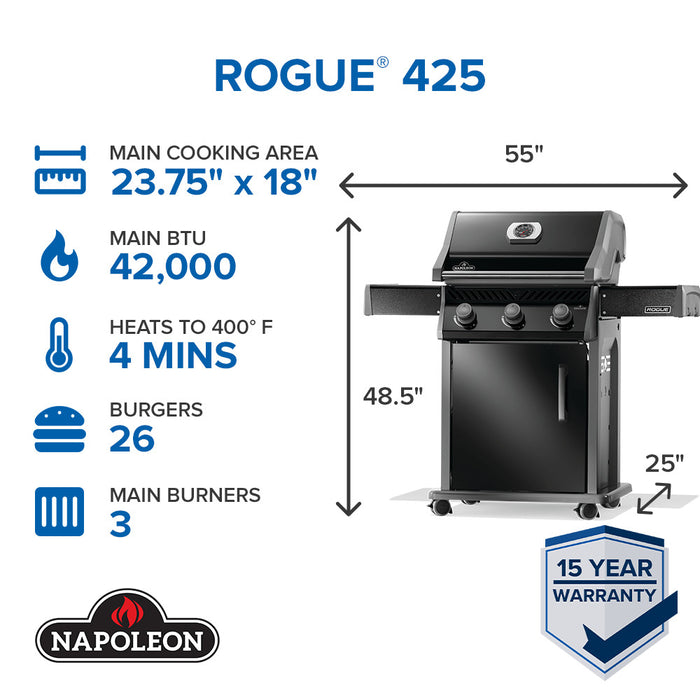 ROGUE® 425

MAIN COOKING AREA
23.75" x 18"

MAIN BTU
42,000

HEATS TO 400° F
4 MINS

BURGERS
26

MAIN BURNERS
3

55"

48.5"

25"

NAPOLEON

ROGUE

15 YEAR
WARRANTY

NAPOLEON