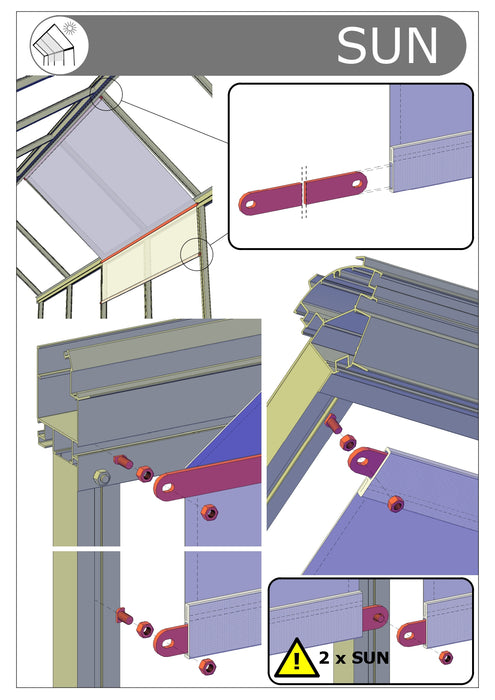 SUN

2 x SUN