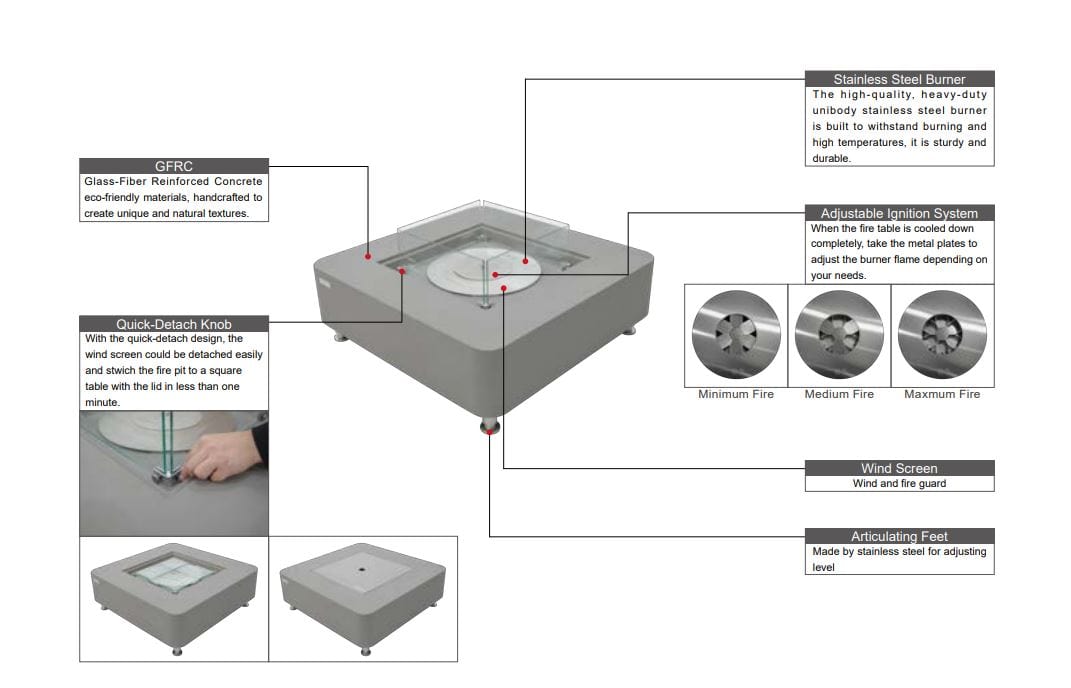 GFRC
Glass-Fiber Reinforced Concrete eco-friendly materials, handcrafted to create unique and natural textures.

Quick-Detach Knob
With the quick-detach design, the wind screen could be detached easily and stwich the fire pit to a square table with the lid in less than one minute.

Stainless Steel Burner
The high-quality, heavy-duty unibody stainless steel burner is built to withstand burning and high temperatures, it is sturdy and durable.

Adjustable Ignition System
When the fire table is cooled down completely, take the metal plates to adjust the burner flame depending on your needs.

Minimum Fire
Medium Fire
Maxmum Fire

Wind Screen
Wind and fire guard

Articulating Feet
Made by stainless steel for adjusting level